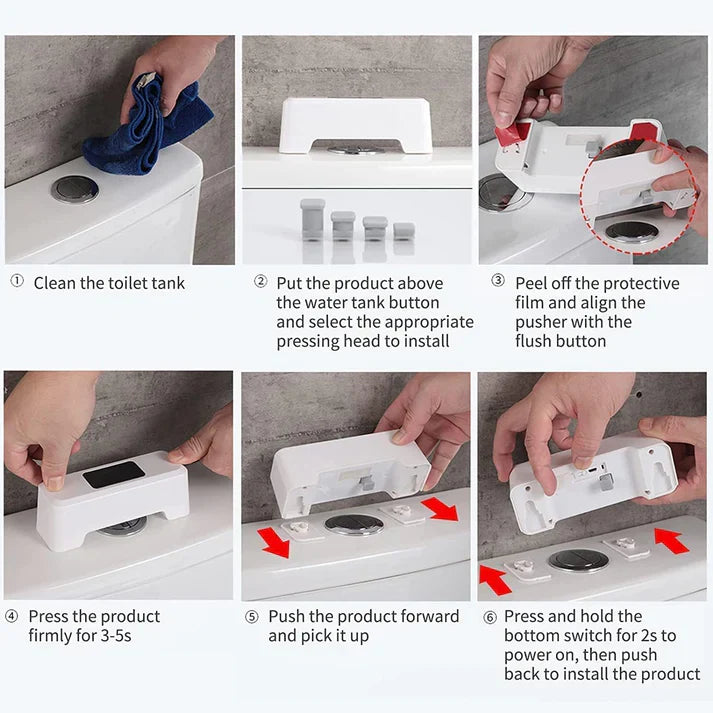 ① Clean the toilet tank

② Put the product above the water tank button and select the appropriate pressing head to install

③ Peel off the protective film and align the pusher with the flush button

④ Press the product firmly for 3-5s

⑤ Push the product forward and pick it up

⑥ Press and hold the bottom switch for 2s to power on, then push back to install the product